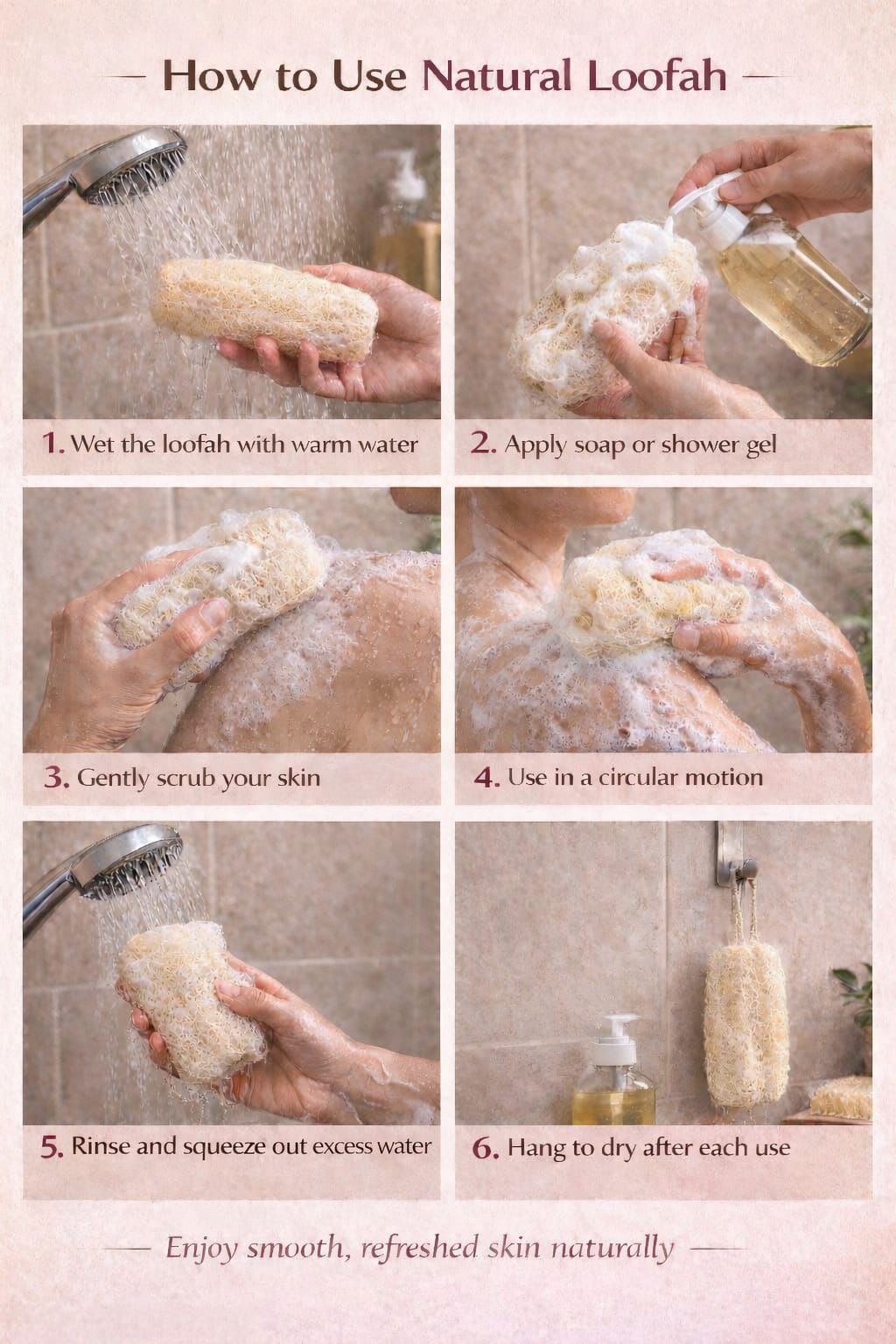 How to Use Natural Loofah

1. Wet the loofah with warm water

2. Apply soap or shower gel

3. Gently scrub your skin

4. Use in a circular motion

5. Rinse and squeeze out excess water

6. Hang to dry after each use

Enjoy smooth, refreshed skin naturally